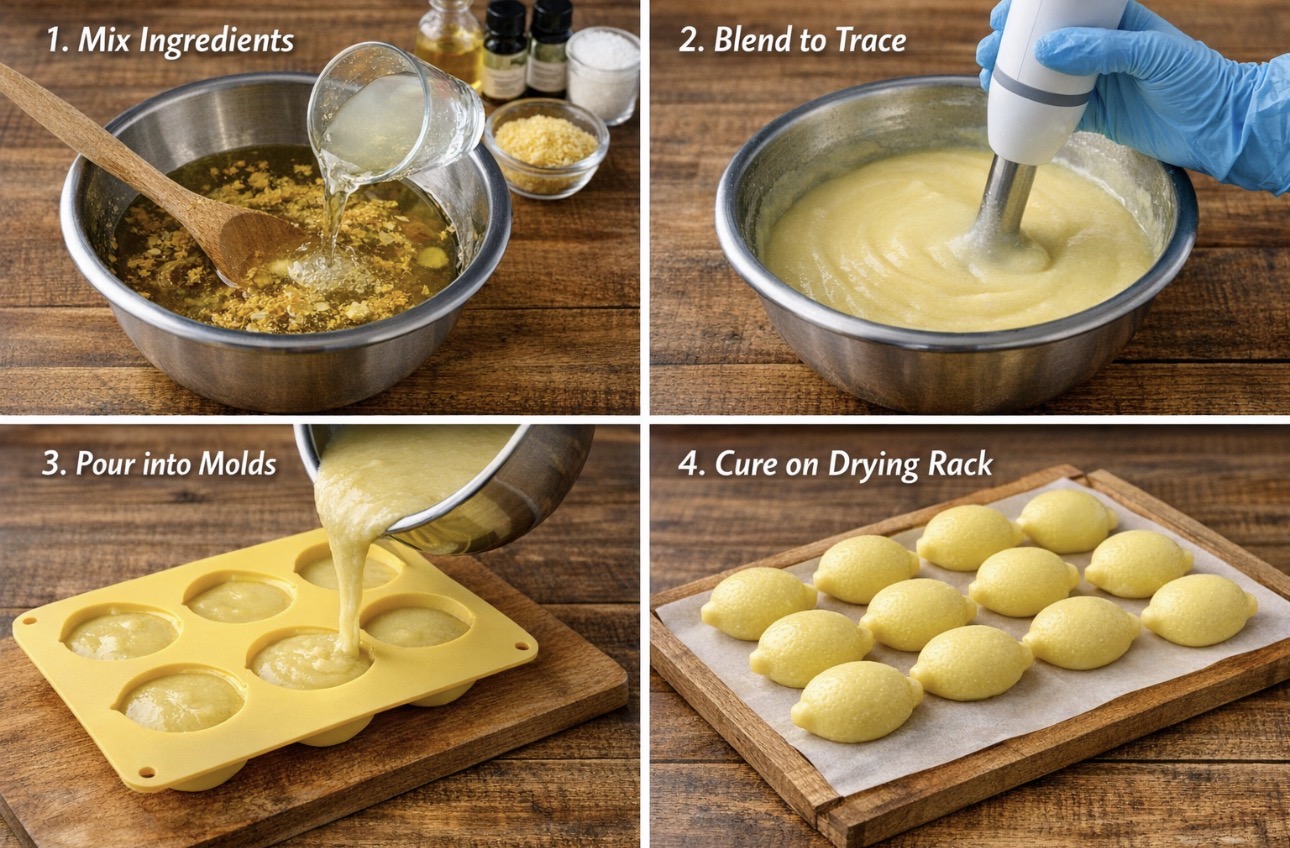 1. Mix Ingredients

2. Blend to Trace

3. Pour into Molds

4. Cure on Drying Rack