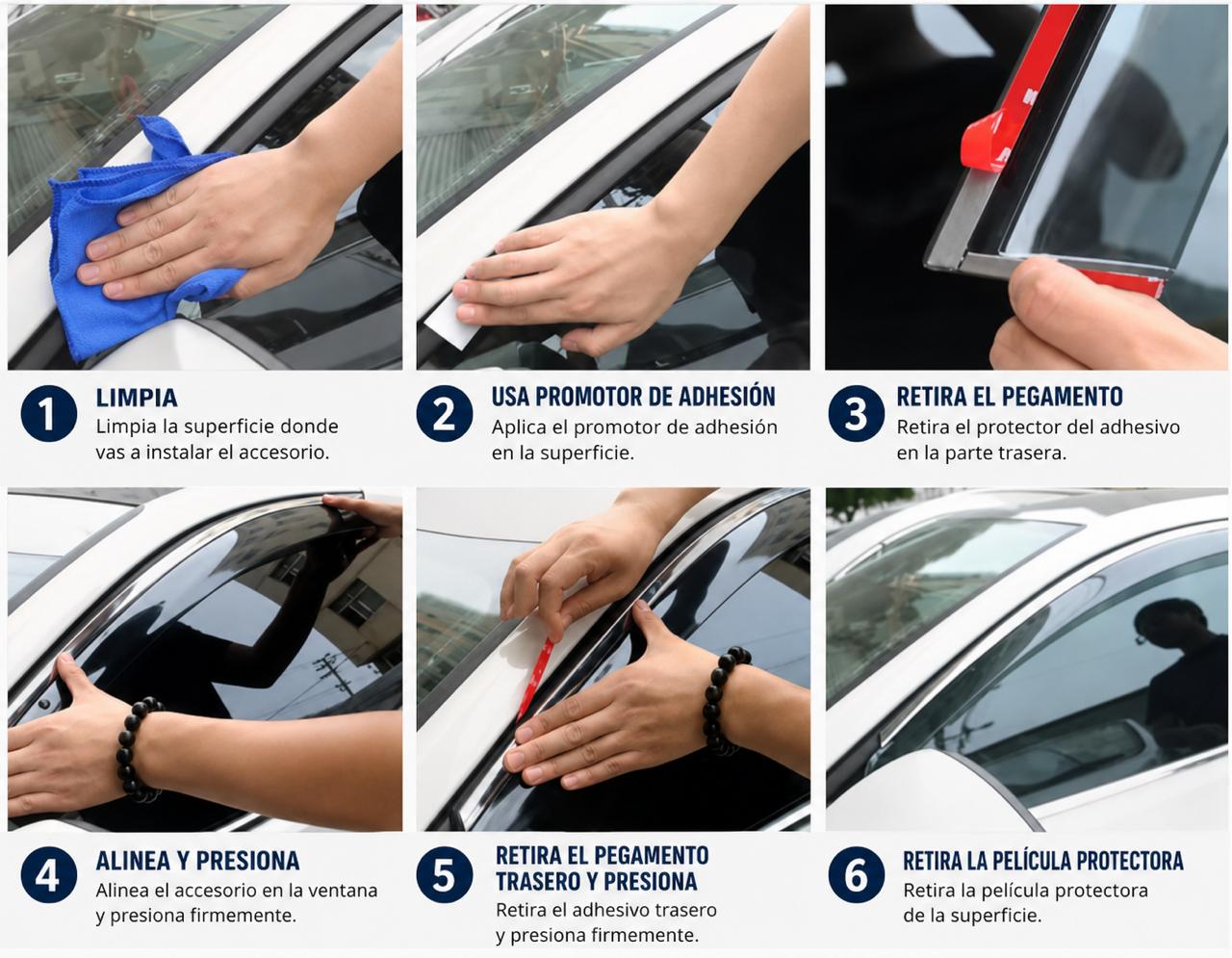 1
LIMPIA
Limpia la superficie donde vas a instalar el accesorio.

2
USA PROMOTOR DE ADHESIÓN
Aplica el promotor de adhesión en la superficie.

3
RETIRA EL PEGAMENTO
Retira el protector del adhesivo en la parte trasera.

4
ALINEA Y PRESIONA
Alinea el accesorio en la ventana y presiona firmemente.

5
RETIRA EL PEGAMENTO TRASERO Y PRESIONA
Retira el adhesivo trasero y presiona firmemente.

6
RETIRA LA PELÍCULA PROTECTORA
Retira la película protectora de la superficie.